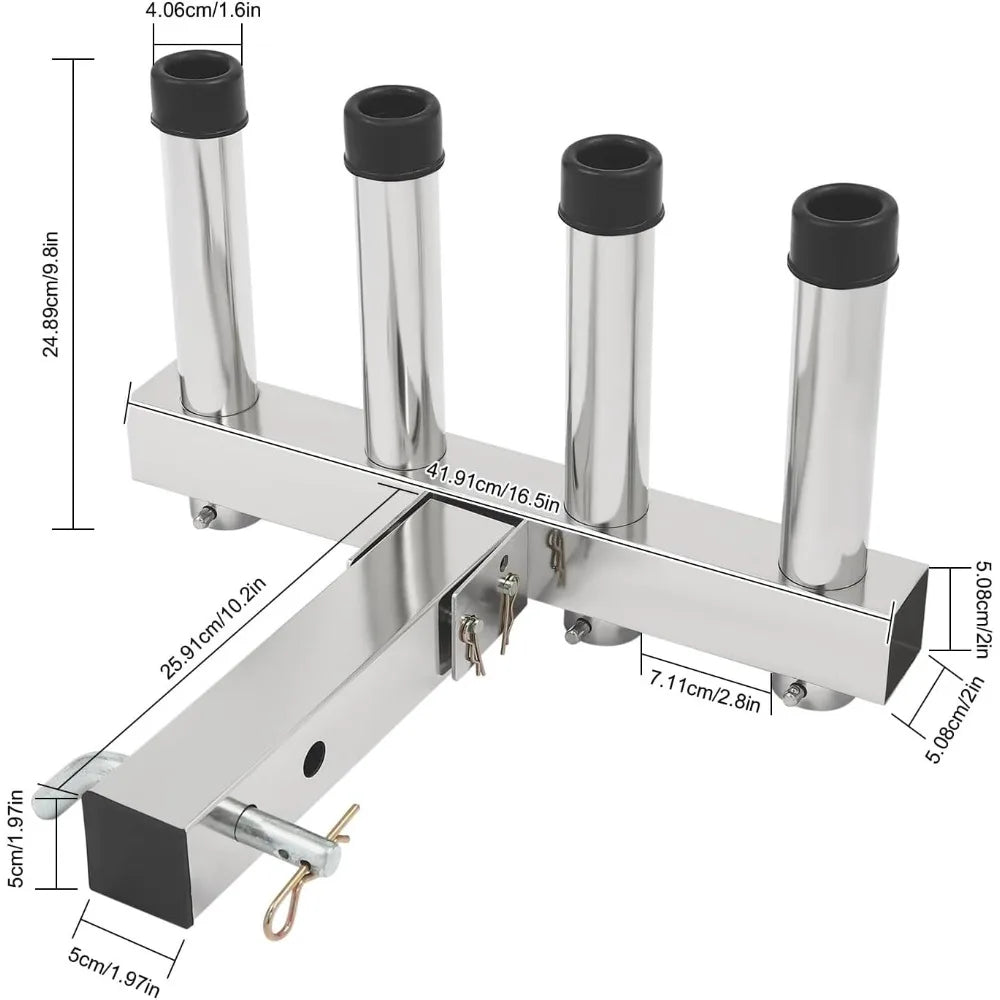 4.06cm/1.6in
24.89cm/9.8in
41.91cm/16.5in
25.91cm/10.2in
5.08cm/2in
7.11cm/2.8in
5.08cm/2in
5cm/1.97in
5cm/1.97in